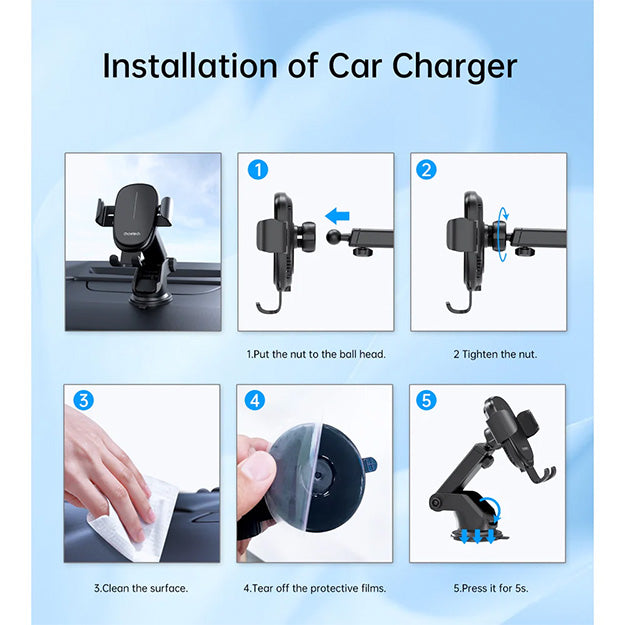 Installation of Car Charger

choetech

1

2

1.Put the nut to the ball head.

2 Tighten the nut.

3

4

5

3.Clean the surface.

4.Tear off the protective films.

5.Press it for 5s.